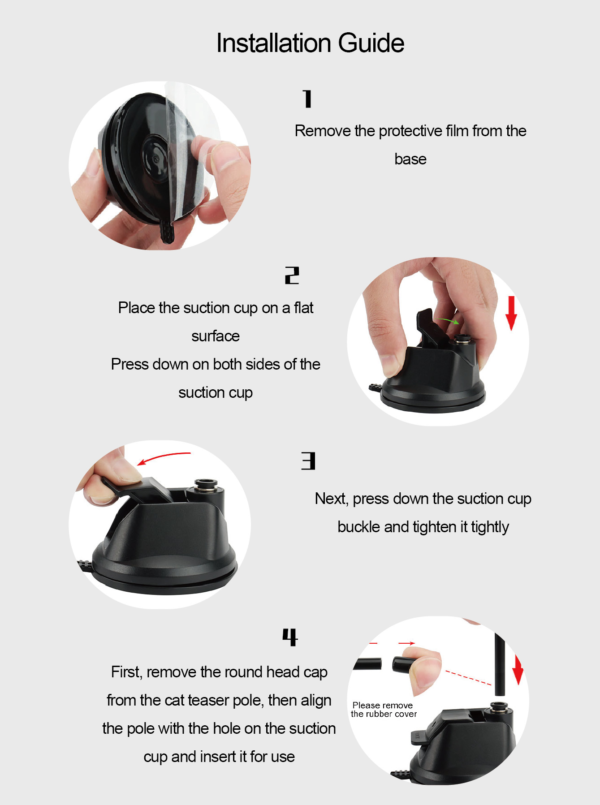 Installation Guide

1

Remove the protective film from the base

2

Place the suction cup on a flat surface

Press down on both sides of the suction cup

3

Next, press down the suction cup buckle and tighten it tightly

4

First, remove the round head cap from the cat teaser pole, then align the pole with the hole on the suction cup and insert it for use

Please remove the rubber cover